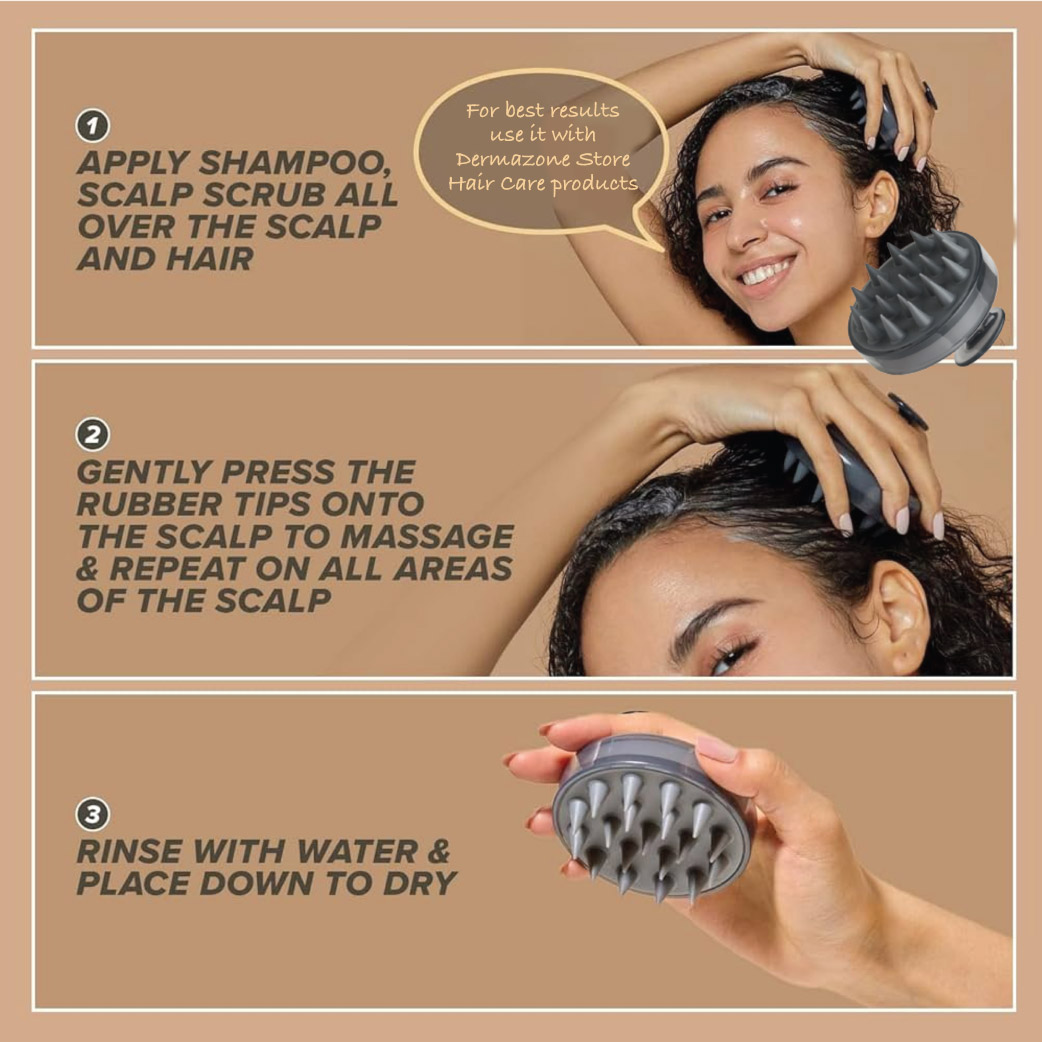 1
APPLY SHAMPOO, SCALP SCRUB ALL OVER THE SCALP AND HAIR

For best results use it with Dermazone Store Hair Care products

2
GENTLY PRESS THE RUBBER TIPS ONTO THE SCALP TO MASSAGE & REPEAT ON ALL AREAS OF THE SCALP

3
RINSE WITH WATER & PLACE DOWN TO DRY